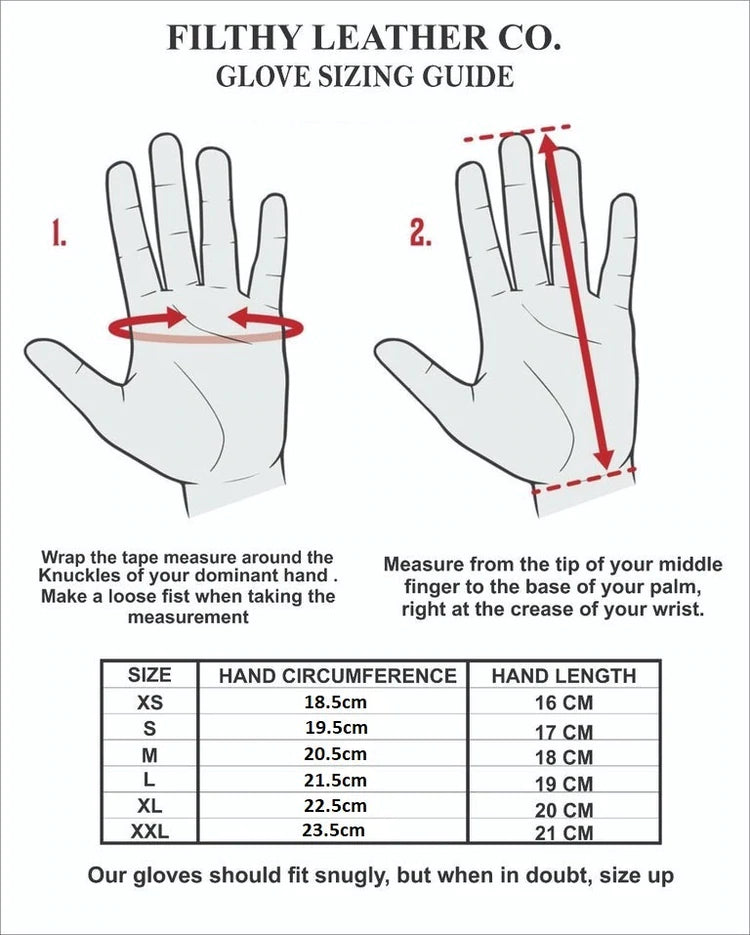 FILTHY LEATHER CO.
GLOVE SIZING GUIDE

1.

2.

Wrap the tape measure around the Knuckles of your dominant hand . Make a loose fist when taking the measurement

Measure from the tip of your middle finger to the base of your palm, right at the crease of your wrist.

| SIZE | HAND CIRCUMFERENCE | HAND LENGTH |
|---|---|---|
| XS | 18.5cm | 16 CM |
| S | 19.5cm | 17 CM |
| M | 20.5cm | 18 CM |
| L | 21.5cm | 19 CM |
| XL | 22.5cm | 20 CM |
| XXL | 23.5cm | 21 CM |

Our gloves should fit snugly, but when in doubt, size up